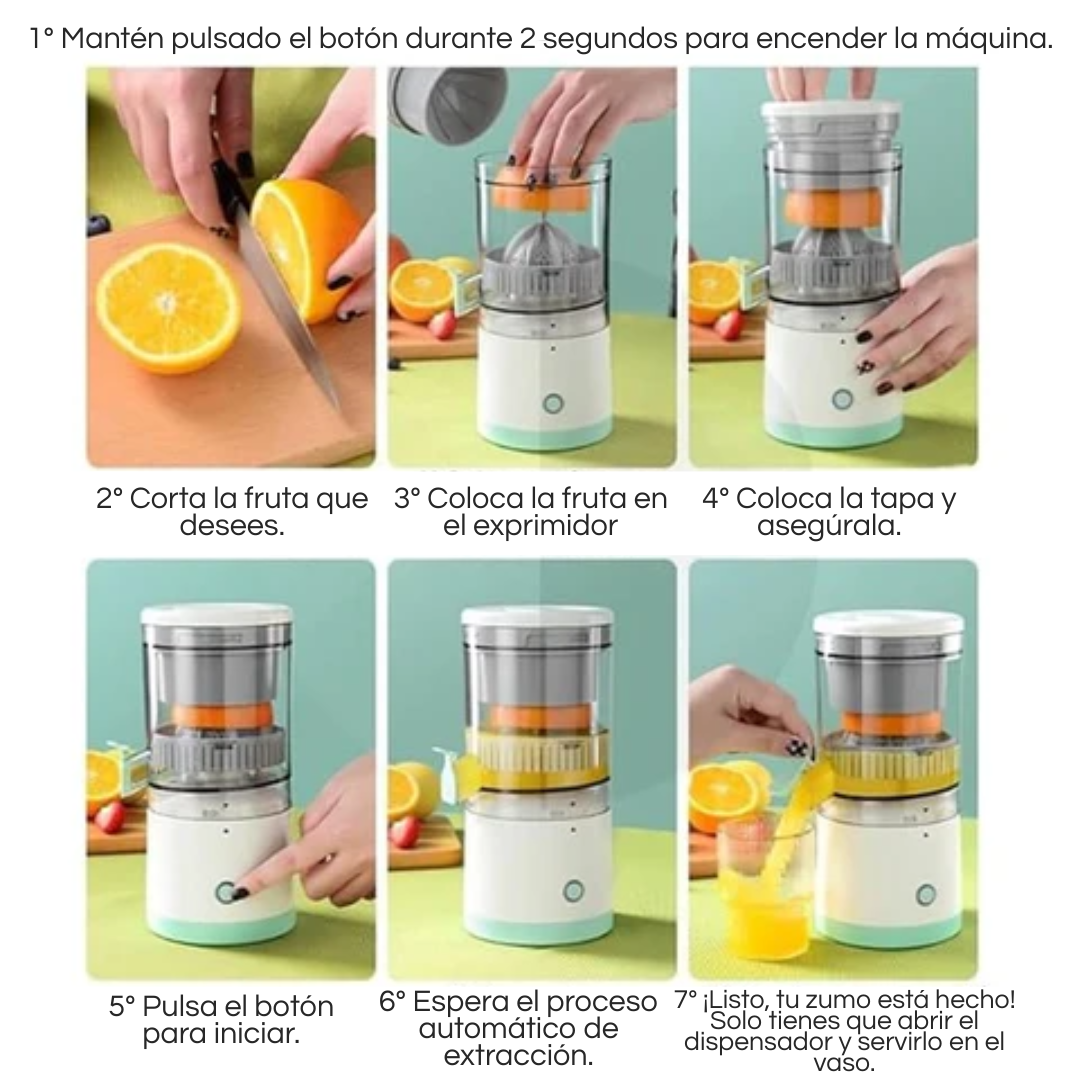 1° Mantén pulsado el botón durante 2 segundos para encender la máquina.

2° Corta la fruta que desees.

3° Coloca la fruta en el exprimidor

4° Coloca la tapa y asegúrala.

5° Pulsa el botón para iniciar.

6° Espera el proceso automático de extracción.

7° ¡Listo, tu zumo está hecho! Solo tienes que abrir el dispensador y servirlo en el vaso.